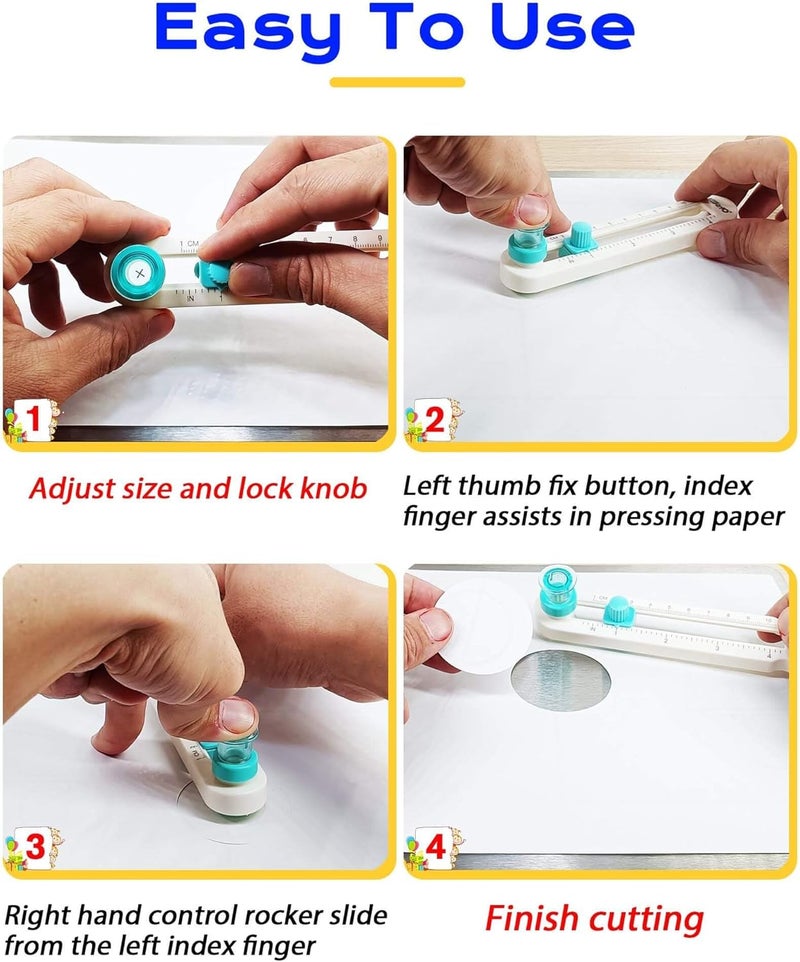 Easy To Use

1

Adjust size and lock knob

2

Left thumb fix button, index finger assists in pressing paper

3

Right hand control rocker slide from the left index finger

4

Finish cutting